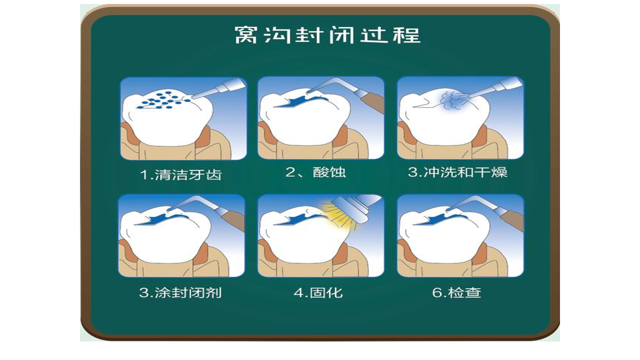 窝沟封闭过程

1.清洁牙齿

2、酸蚀

3.冲洗和干燥

3.涂封闭剂

4.固化

6.检查